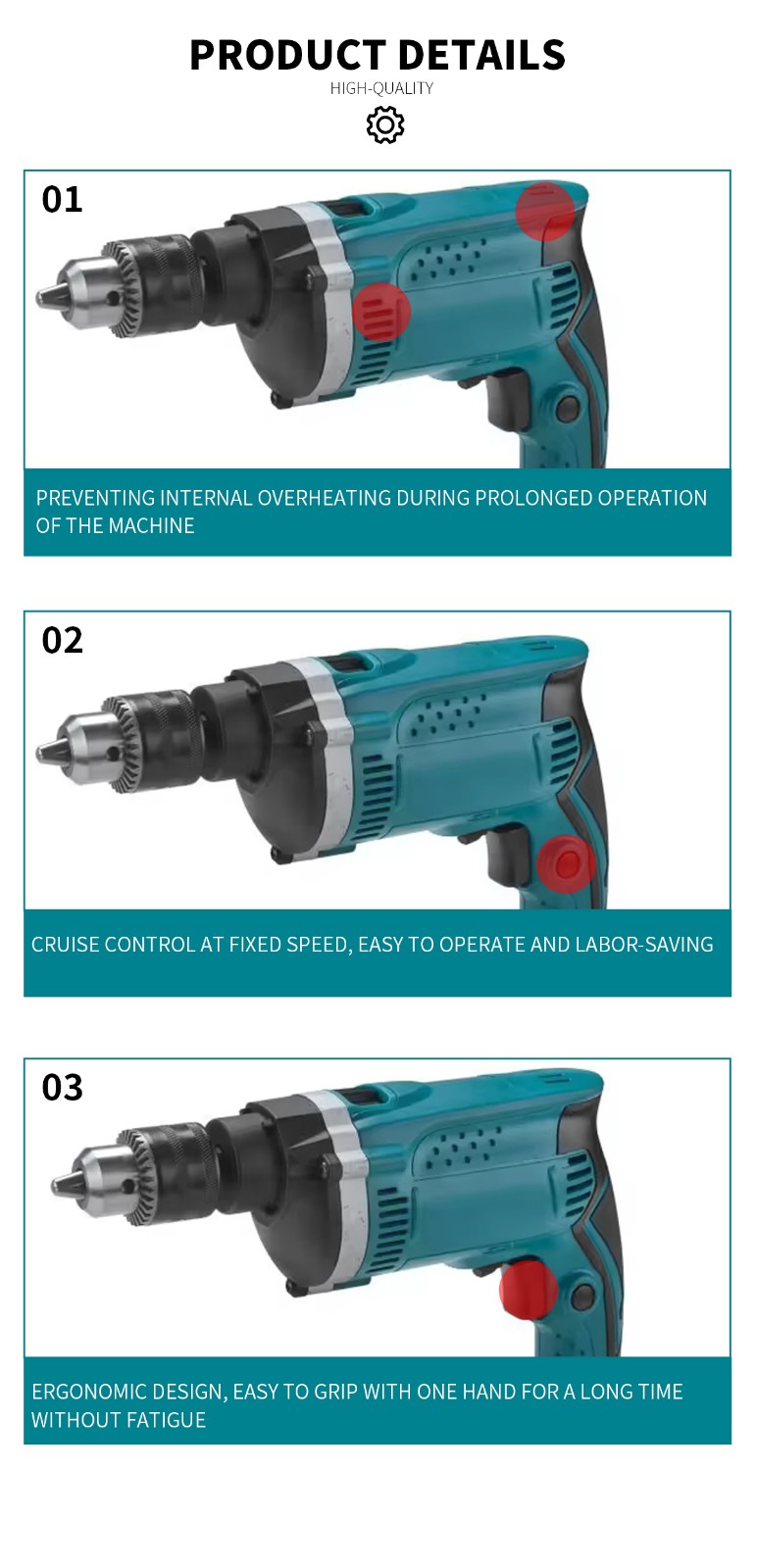 PRODUCT DETAILS
HIGH-QUALITY

01

PREVENTING INTERNAL OVERHEATING DURING PROLONGED OPERATION OF THE MACHINE

02

CRUISE CONTROL AT FIXED SPEED, EASY TO OPERATE AND LABOR-SAVING

03

ERGONOMIC DESIGN, EASY TO GRIP WITH ONE HAND FOR A LONG TIME WITHOUT FATIGUE